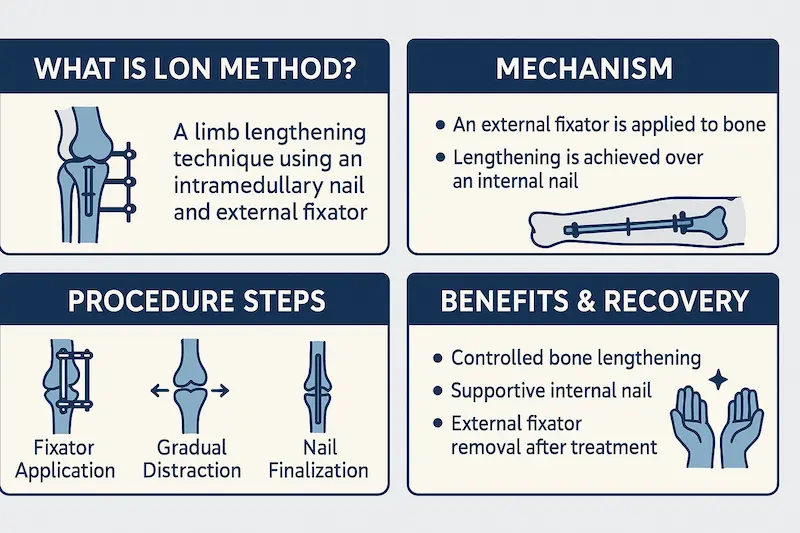 WHAT IS LON METHOD?

A limb lengthening technique using an intramedullary nail and external fixator

MECHANISM

• An external fixator is applied to bone
• Lengthening is achieved over an internal nail

PROCEDURE STEPS

Fixator Application

Gradual Distraction

Nail Finalization

BENEFITS & RECOVERY

• Controlled bone lengthening
• Supportive internal nail
• External fixator removal after treatment