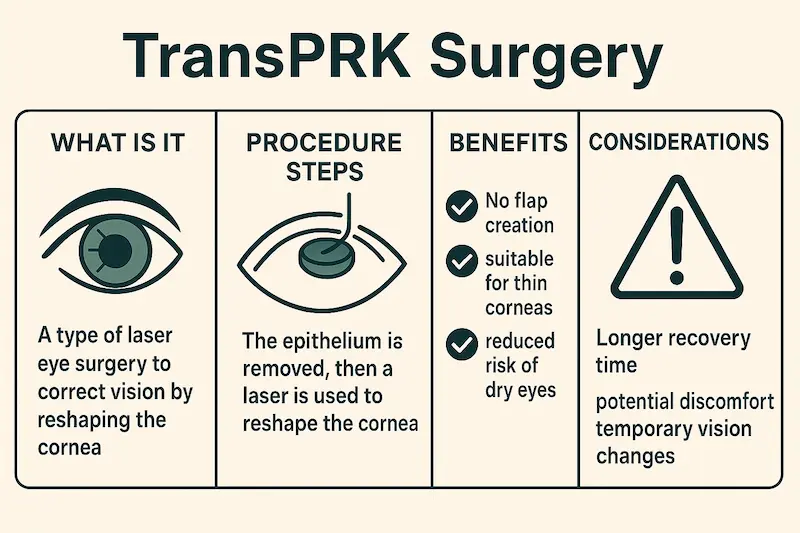 TransPRK Surgery

WHAT IS IT

A type of laser eye surgery to correct vision by reshaping the cornea

PROCEDURE STEPS

The epithelium is removed, then a laser is used to reshape the cornea

BENEFITS

No flap creation

suitable for thin corneas

reduced risk of dry eyes

CONSIDERATIONS

Longer recovery time

potential discomfort temporary vision changes